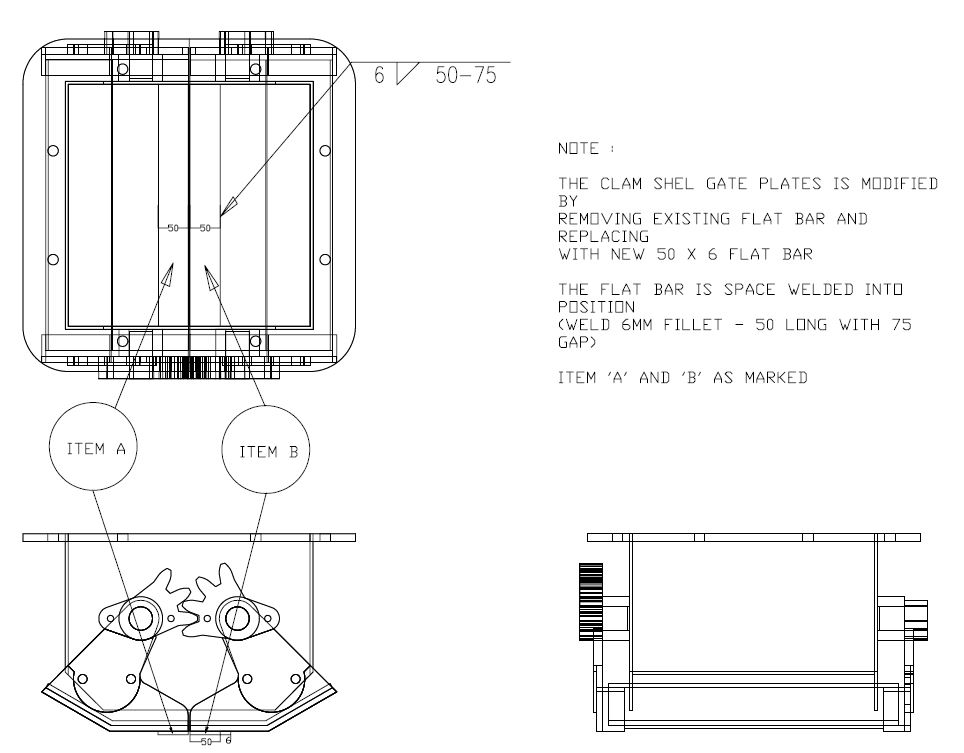 6 50-75

50 50

NOTE :

THE CLAM SHEL GATE PLATES IS MODIFIED BY REMOVING EXISTING FLAT BAR AND REPLACING WITH NEW 50 X 6 FLAT BAR

THE FLAT BAR IS SPACE WELDED INTO POSITION (WELD 6MM FILLET - 50 LONG WITH 75 GAP)

ITEM 'A' AND 'B' AS MARKED

ITEM A

ITEM B

50 6